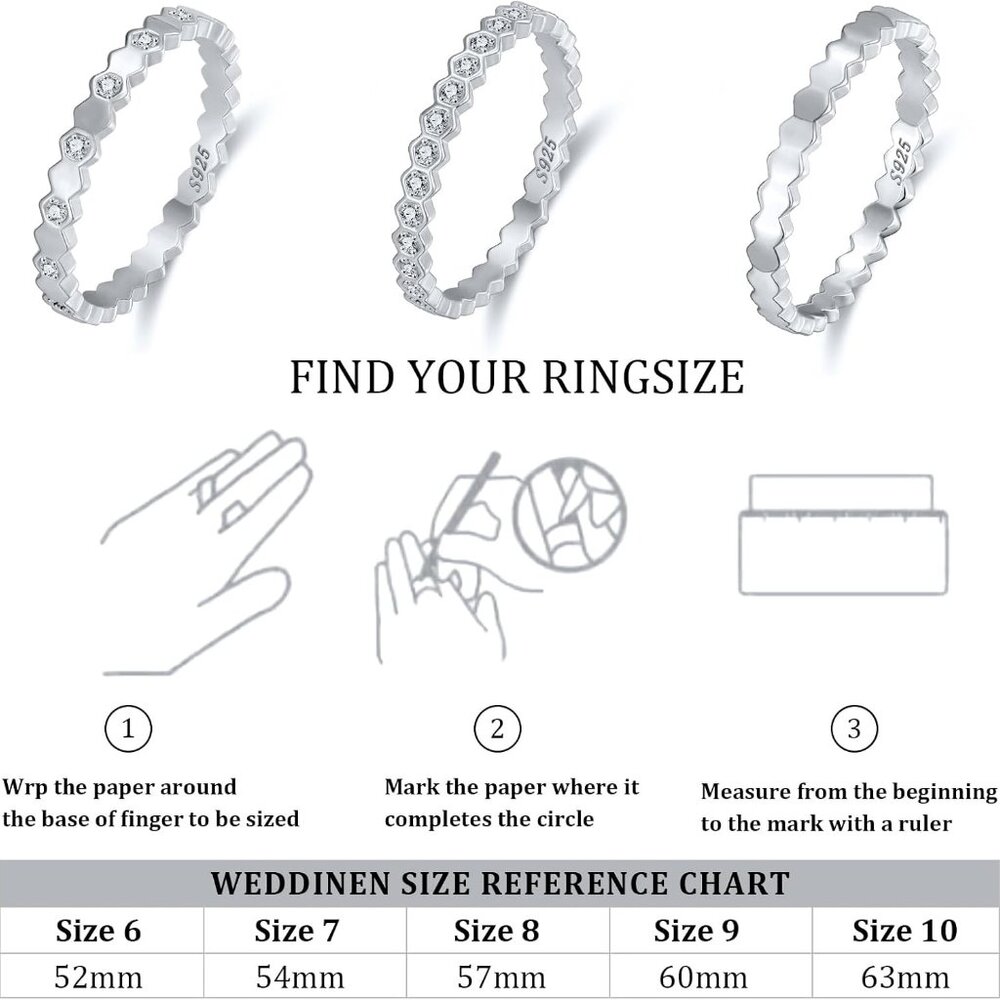 S925

S925

S925

FIND YOUR RINGSIZE

1

Wrp the paper around the base of finger to be sized

2

Mark the paper where it completes the circle

3

Measure from the beginning to the mark with a ruler

WEDDINEN SIZE REFERENCE CHART

| Size 6 | Size 7 | Size 8 | Size 9 | Size 10 |
|---|---|---|---|---|
| 52mm | 54mm | 57mm | 60mm | 63mm |